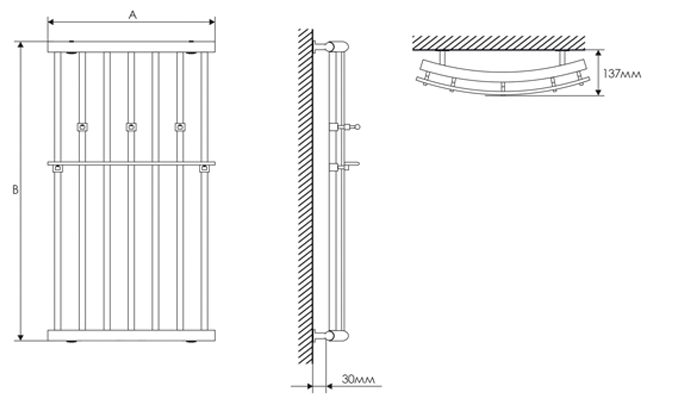 A

B

137мм

30мм